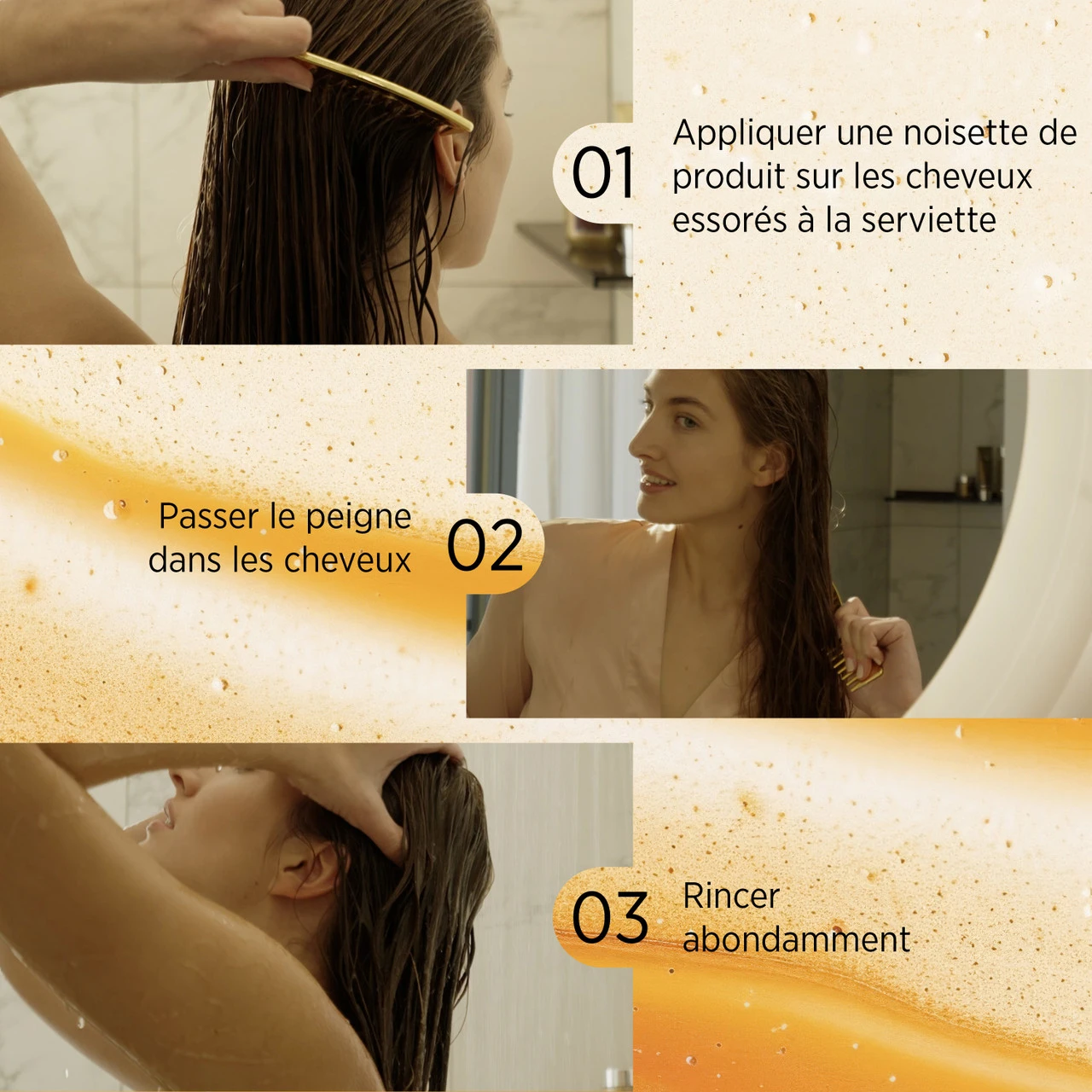 01
Appliquer une noisette de produit sur les cheveux essorés à la serviette

Passer le peigne dans les cheveux
02

03
Rincer abondamment