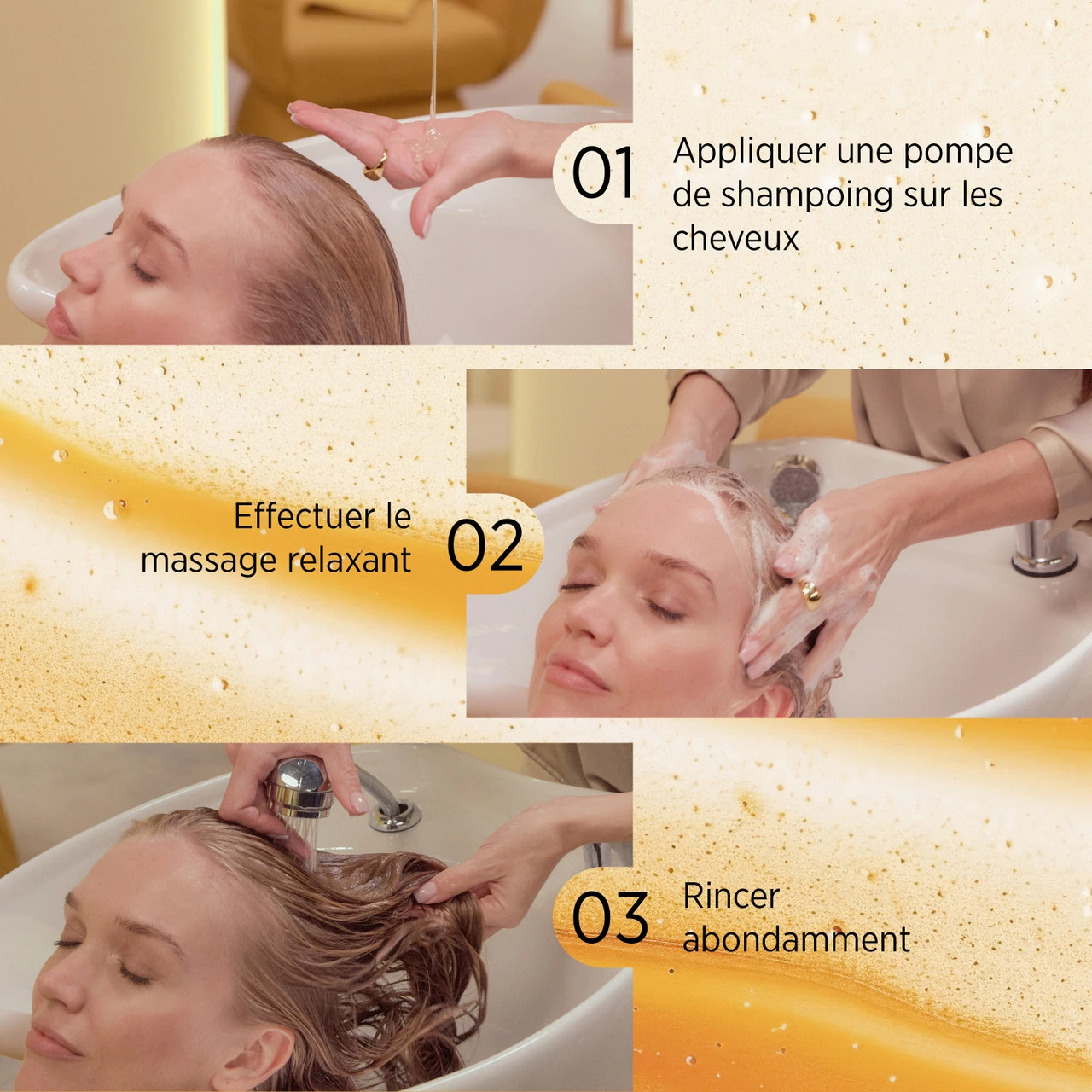 01 Appliquer une pompe de shampoing sur les cheveux

Effectuer le massage relaxant 02

03 Rincer abondamment